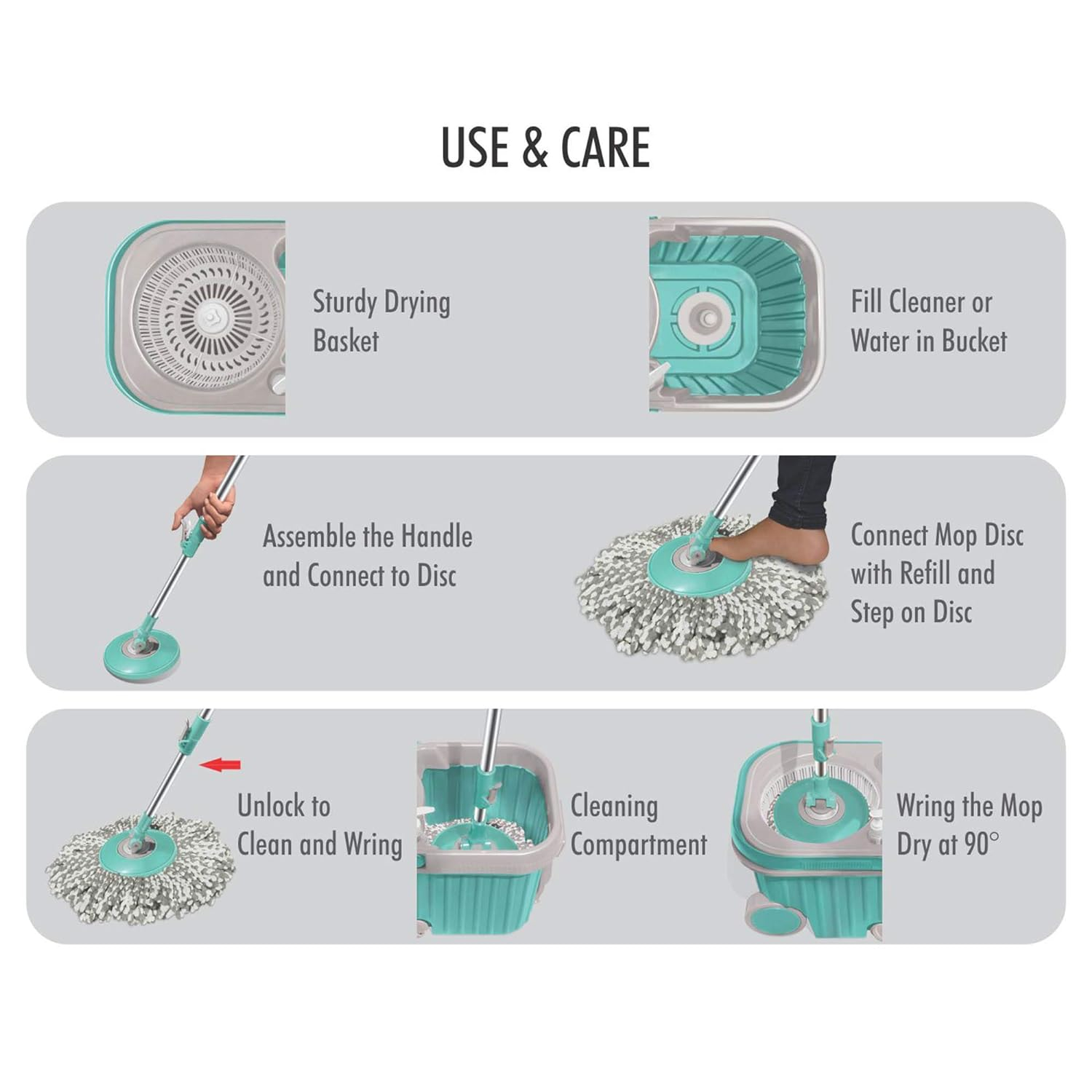 USE & CARE

Sturdy Drying Basket

Fill Cleaner or Water in Bucket

Assemble the Handle and Connect to Disc

Connect Mop Disc with Refill and Step on Disc

Unlock to Clean and Wring

Cleaning Compartment

Wring the Mop Dry at 90°