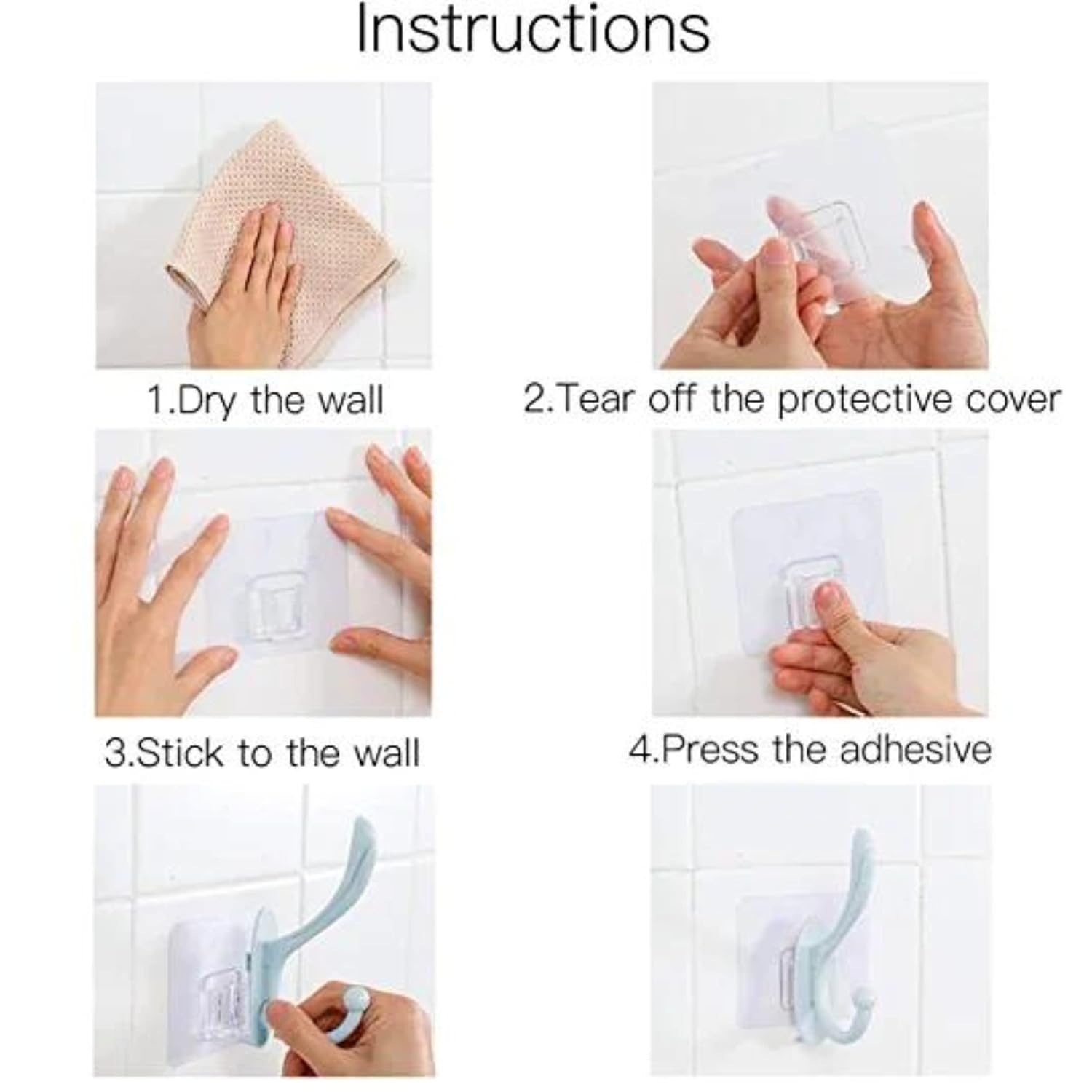 Instructions

1.Dry the wall

2.Tear off the protective cover

3.Stick to the wall

4.Press the adhesive